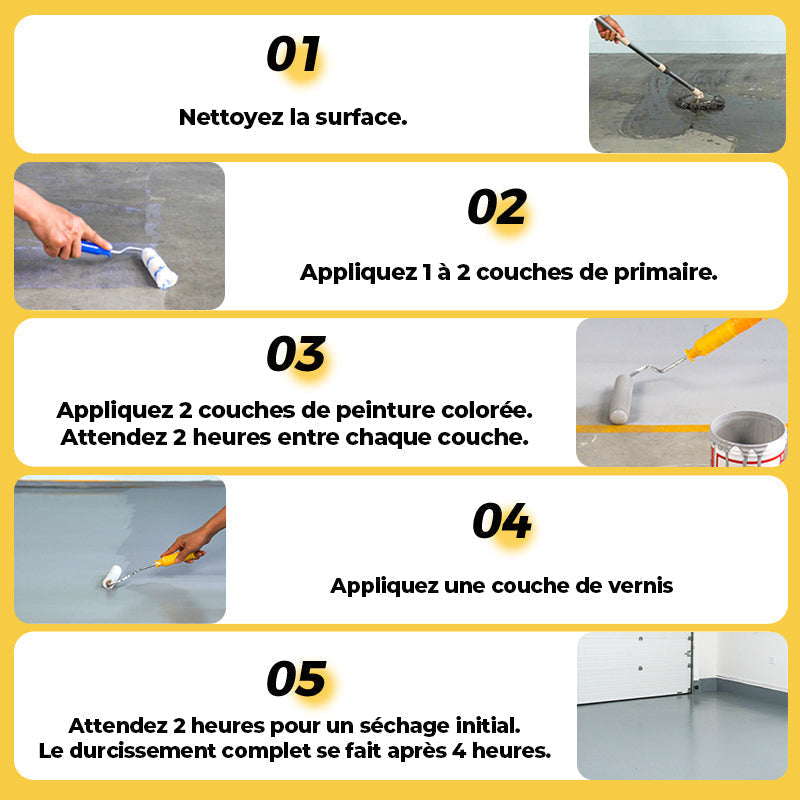 01

Nettoyez la surface.

02

Appliquez 1 à 2 couches de primaire.

03

Appliquez 2 couches de peinture colorée.
Attendez 2 heures entre chaque couche.

04

Appliquez une couche de vernis

05

Attendez 2 heures pour un séchage initial.
Le durcissement complet se fait après 4 heures.